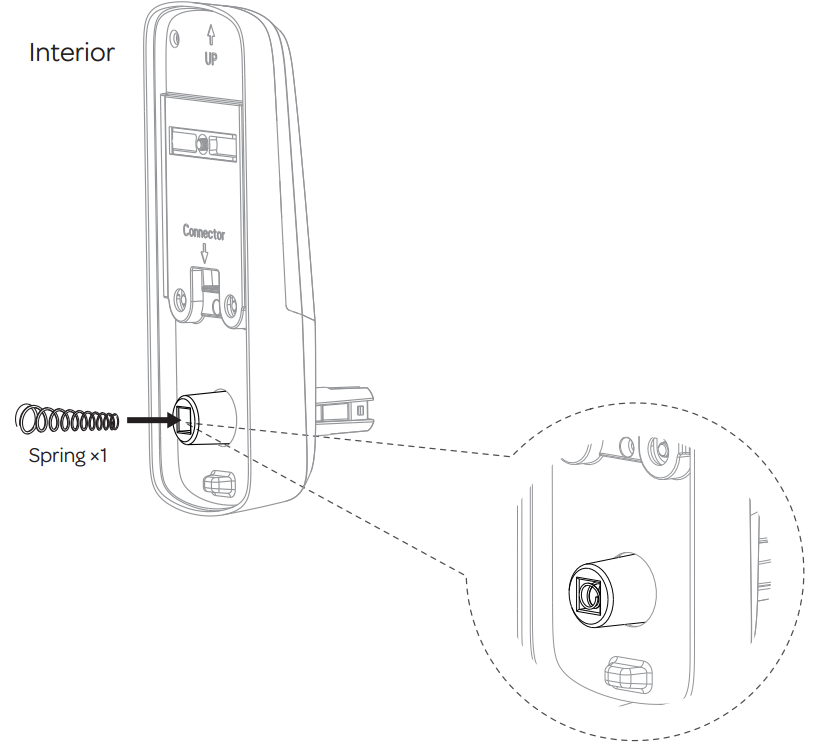 Interior

UP

Connector

Spring ×1